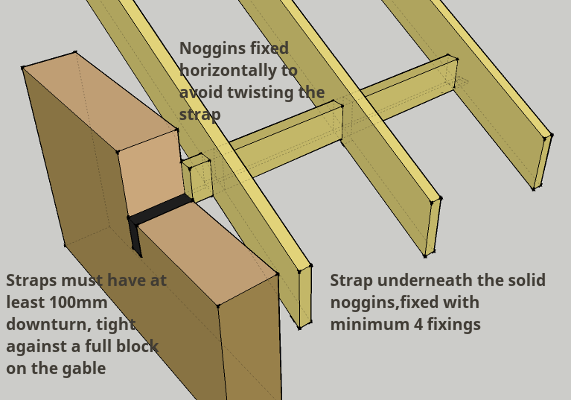 Noggins fixed horizontally to avoid twisting the strap

Straps must have at least 100mm downturn, tight against a full block on the gable

Strap underneath the solid noggins,fixed with minimum 4 fixings